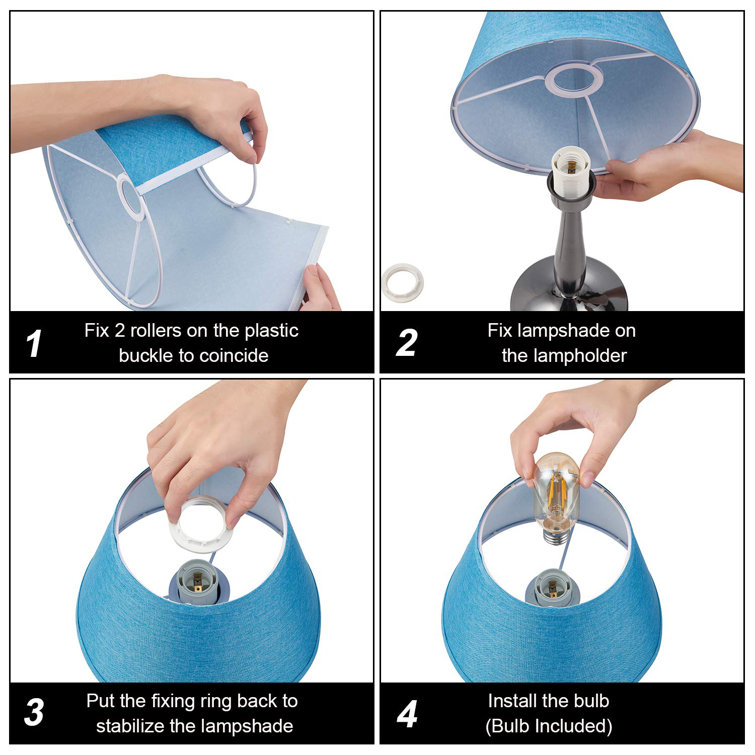 1
Fix 2 rollers on the plastic buckle to coincide

2
Fix lampshade on the lampholder

3
Put the fixing ring back to stabilize the lampshade

4
Install the bulb (Bulb Included)