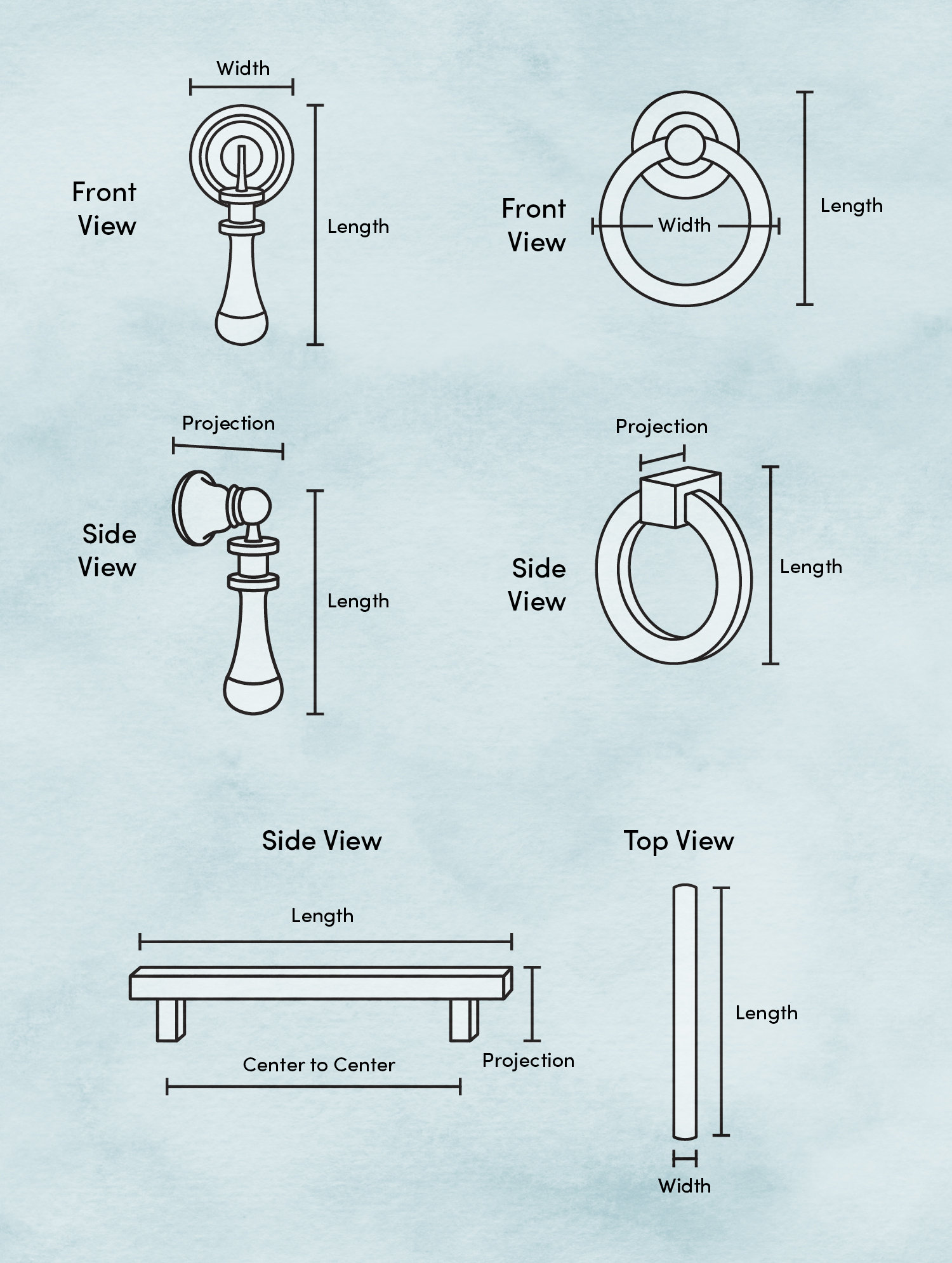 Width

Front View

Length

Front View

Width

Length

Projection

Side View

Length

Projection

Side View

Length

Side View

Length

Center to Center

Projection

Top View

Length

Width