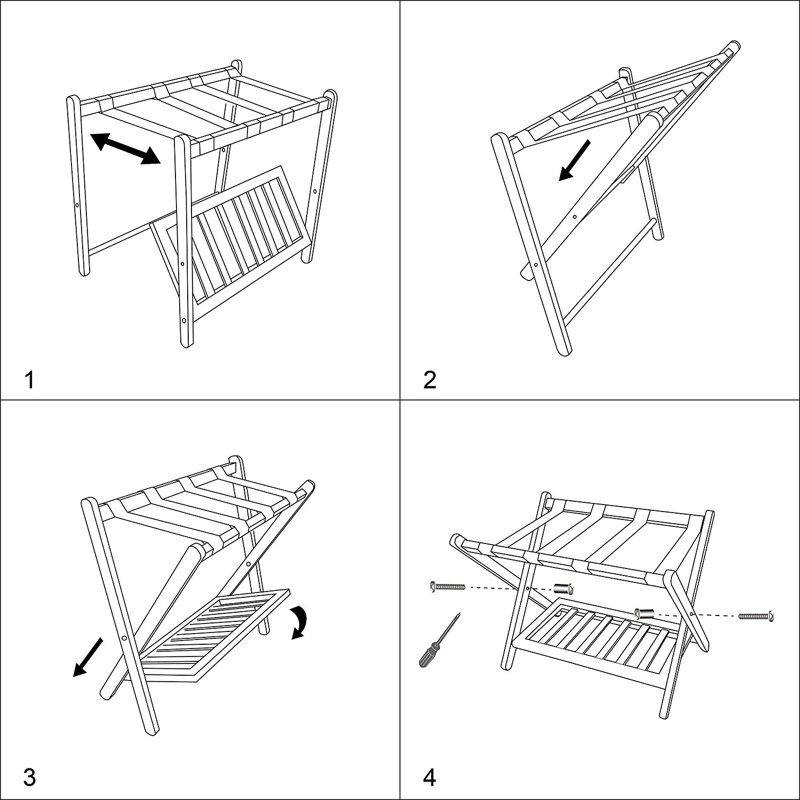 1

2

3

4