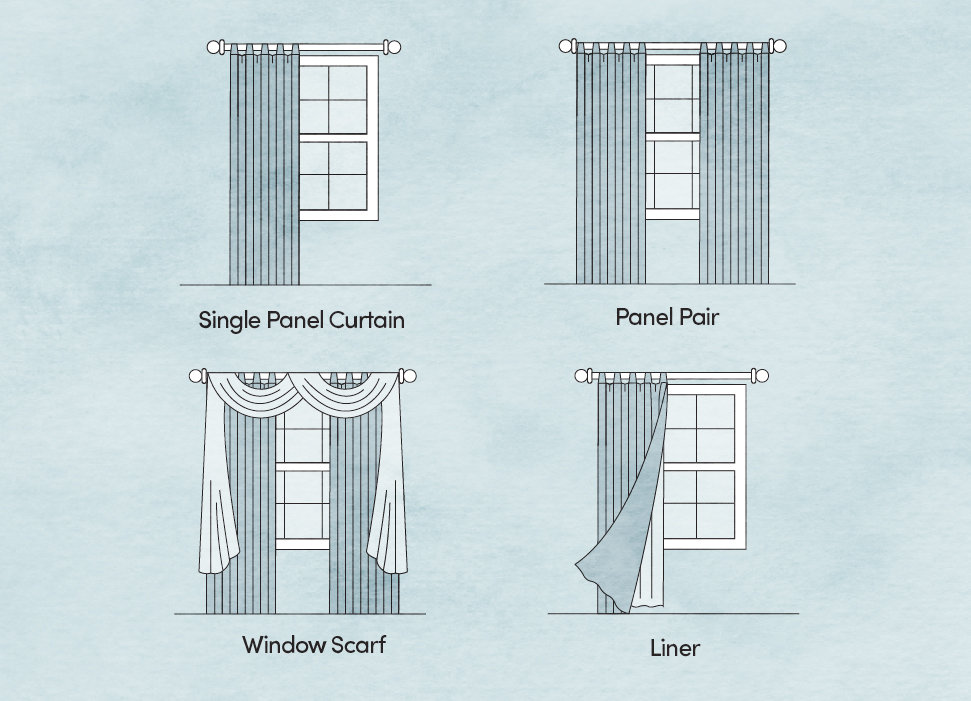 Single Panel Curtain

Panel Pair

Window Scarf

Liner