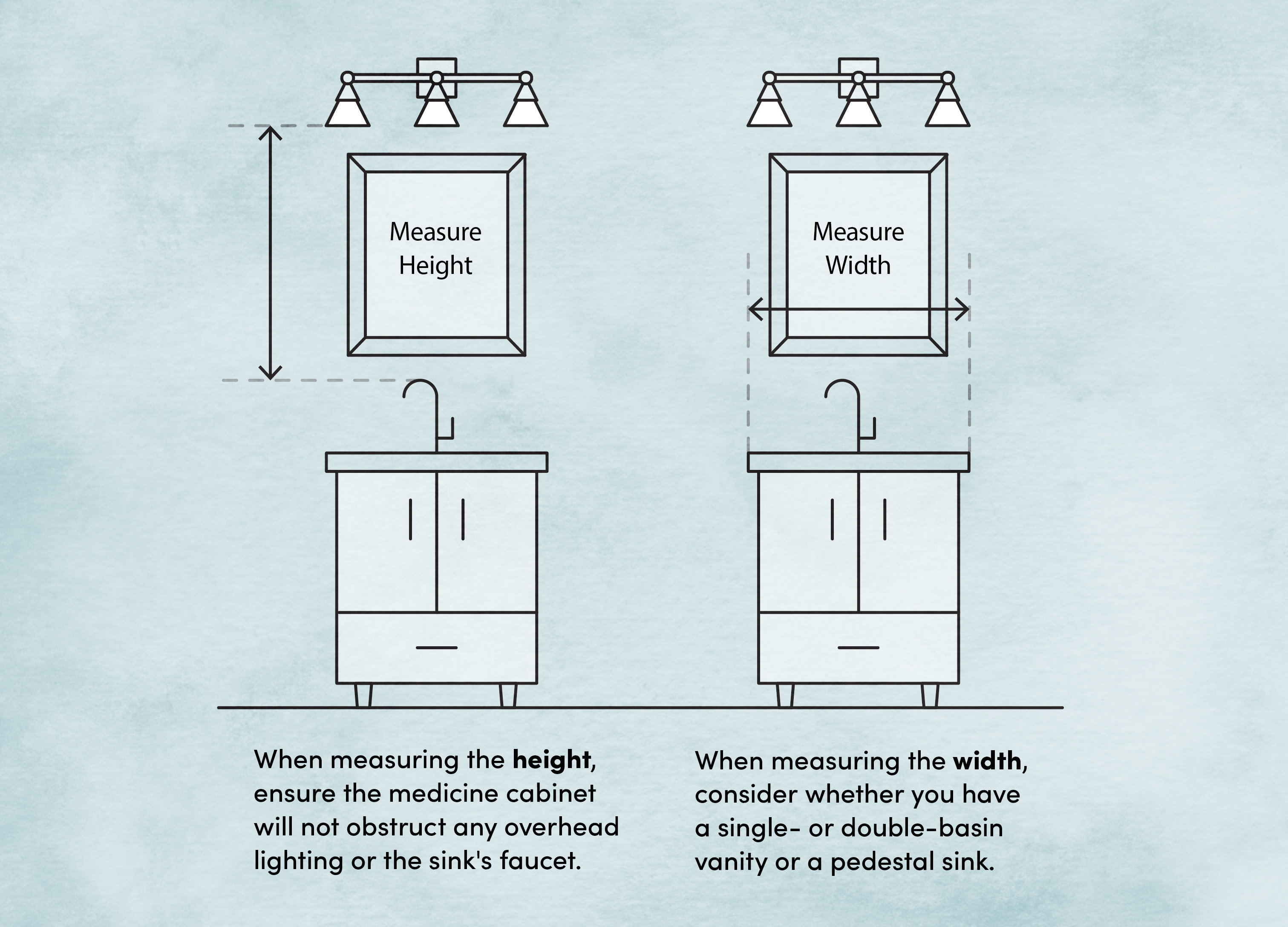 Measure Height

Measure Width

When measuring the height, ensure the medicine cabinet will not obstruct any overhead lighting or the sink's faucet.

When measuring the width, consider whether you have a single- or double-basin vanity or a pedestal sink.